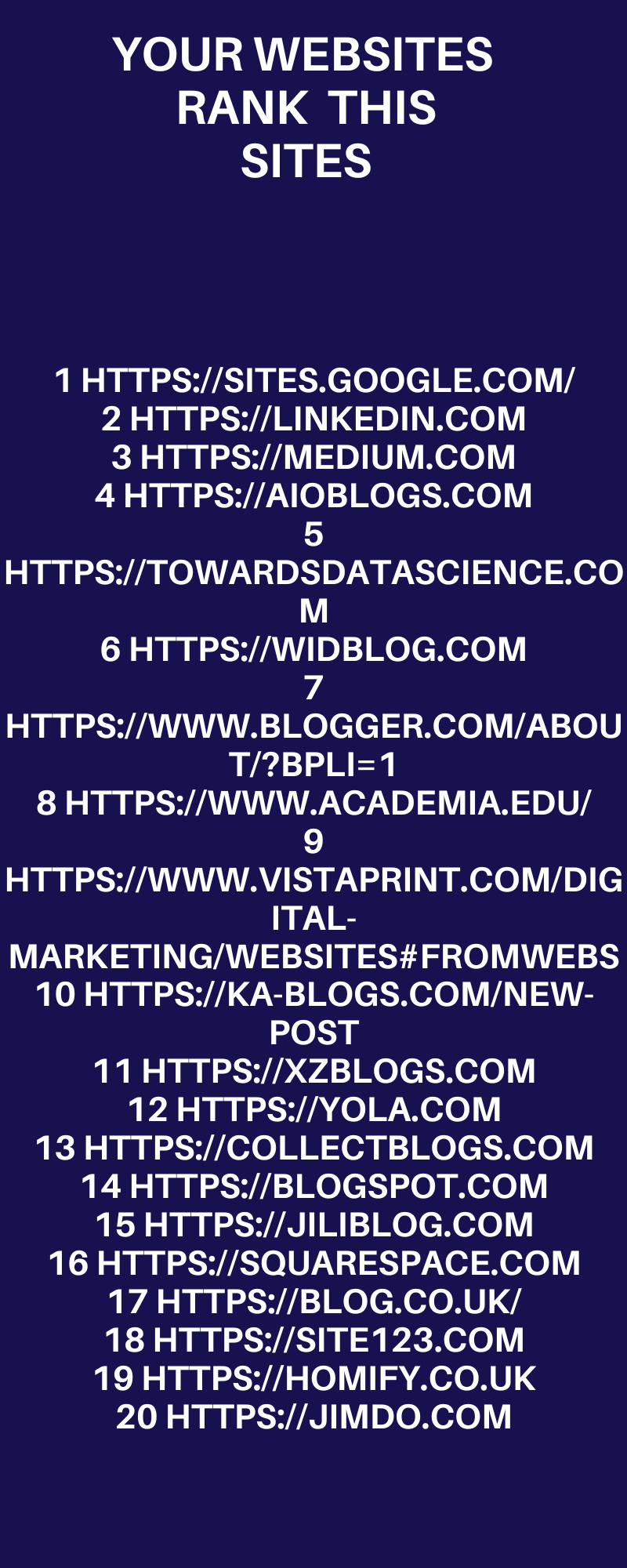 YOUR WEBSITES RANK THIS SITES

1 HTTPS://SITES.GOOGLE.COM/
2 HTTPS://LINKEDIN.COM
3 HTTPS://MEDIUM.COM
4 HTTPS://AIOBLOGS.COM
5 HTTPS://TOWARDSDATASCIENCE.COM
6 HTTPS://WIDBLOG.COM
7 HTTPS://WWW.BLOGGER.COM/ABOUT/?BPLI=1
8 HTTPS://WWW.ACADEMIA.EDU/
9 HTTPS://WWW.VISTAPRINT.COM/DIGITAL-MARKETING/WEBSITES#FROMWEBS
10 HTTPS://KA-BLOGS.COM/NEW-POST
11 HTTPS://XZBLOGS.COM
12 HTTPS://YOLA.COM
13 HTTPS://COLLECTBLOGS.COM
14 HTTPS://BLOGSPOT.COM
15 HTTPS://JILIBLOG.COM
16 HTTPS://SQUARESPACE.COM
17 HTTPS://BLOG.CO.UK/
18 HTTPS://SITE123.COM
19 HTTPS://HOMIFY.CO.UK
20 HTTPS://JIMDO.COM